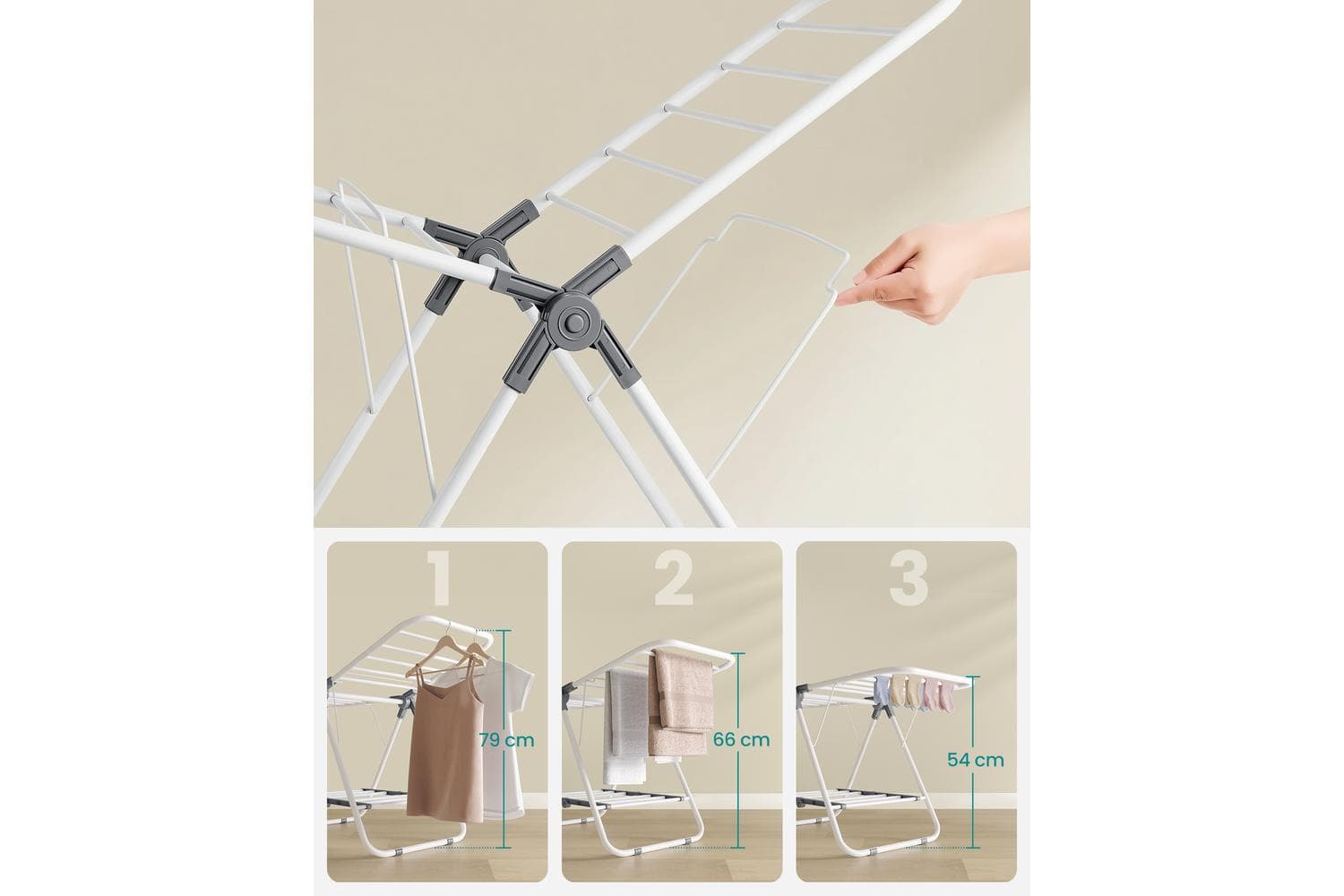 1

79 cm

2

66 cm

3

54 cm